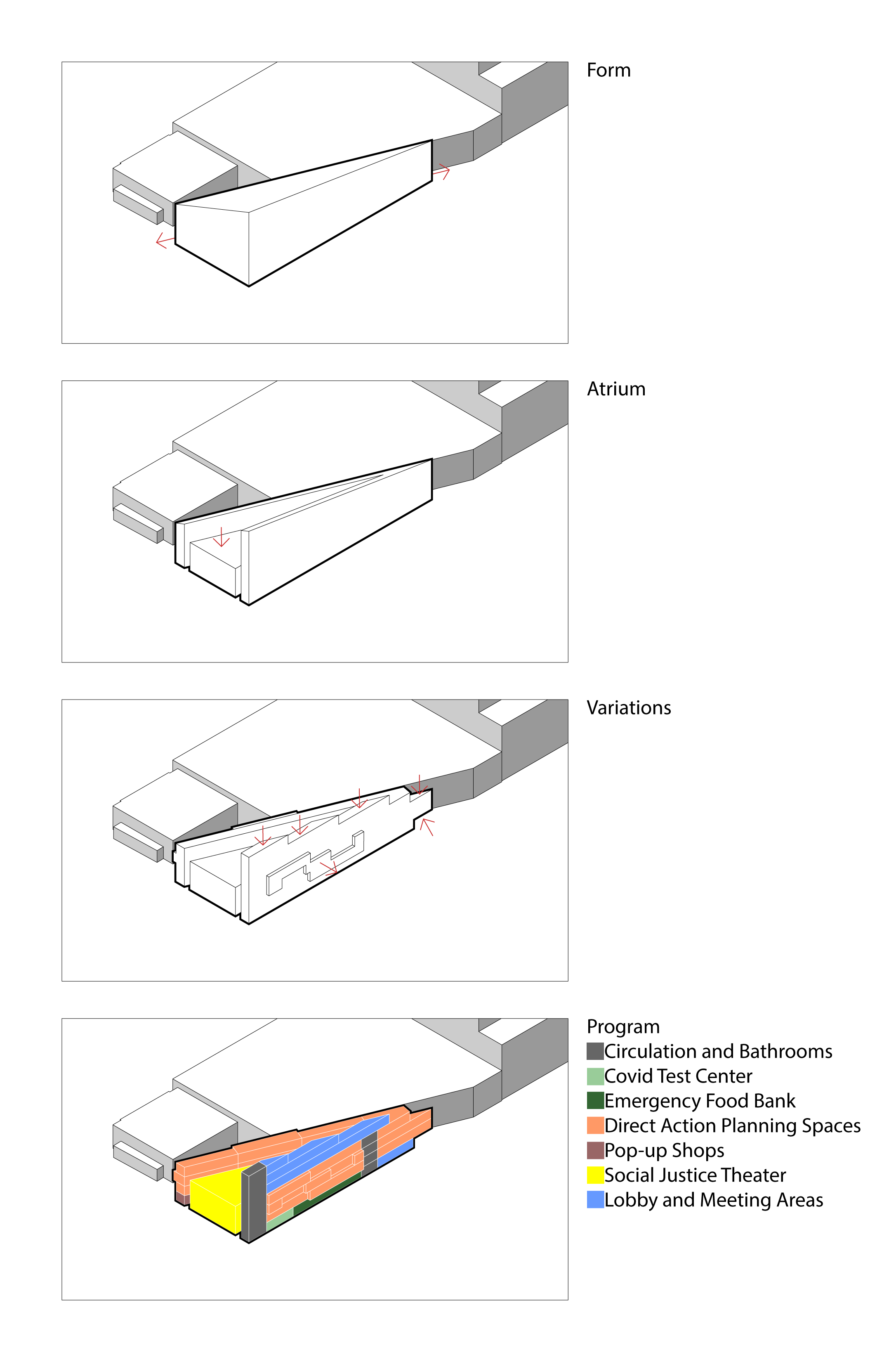 Form

Atrium

Variations

Program
Circulation and Bathrooms
Covid Test Center
Emergency Food Bank
Direct Action Planning Spaces
Pop-up Shops
Social Justice Theater
Lobby and Meeting Areas